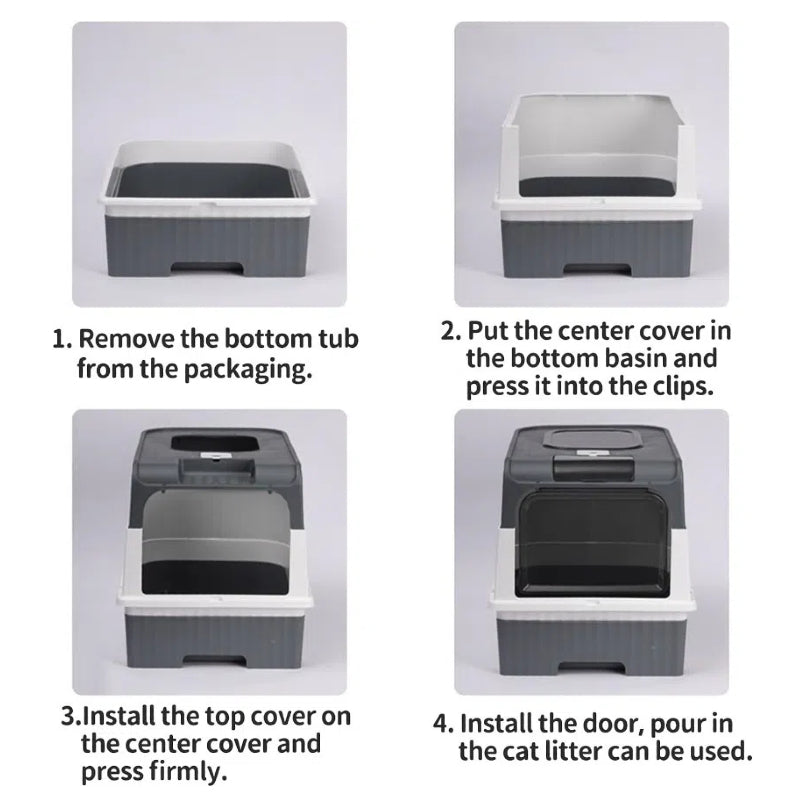 1. Remove the bottom tub from the packaging.

2. Put the center cover in the bottom basin and press it into the clips.

3.Install the top cover on the center cover and press firmly.

4. Install the door, pour in the cat litter can be used.