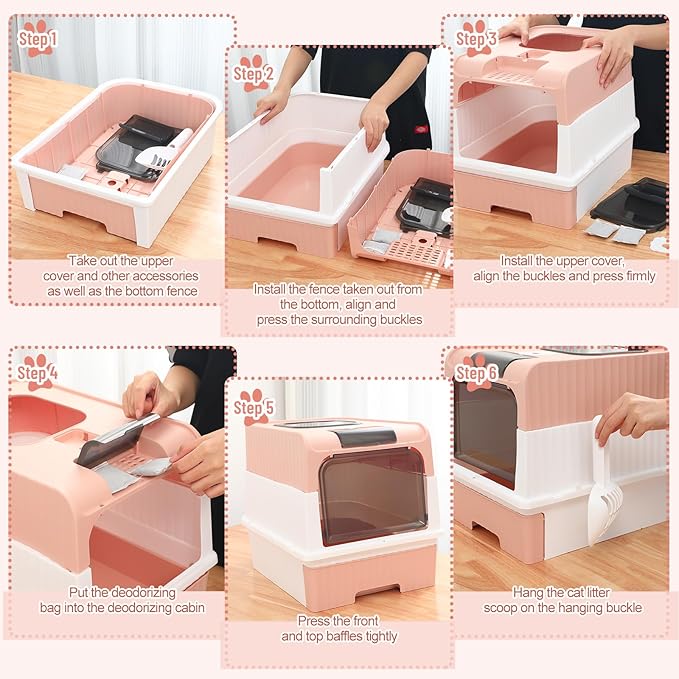 Step 1

Take out the upper cover and other accessories as well as the bottom fence

Step 2

Install the fence taken out from the bottom, align and press the surrounding buckles

Step 3

Install the upper cover, align the buckles and press firmly

Step 4

Put the deodorizing bag into the deodorizing cabin

Step 5

Press the front and top baffles tightly

Step 6

Hang the cat litter scoop on the hanging buckle